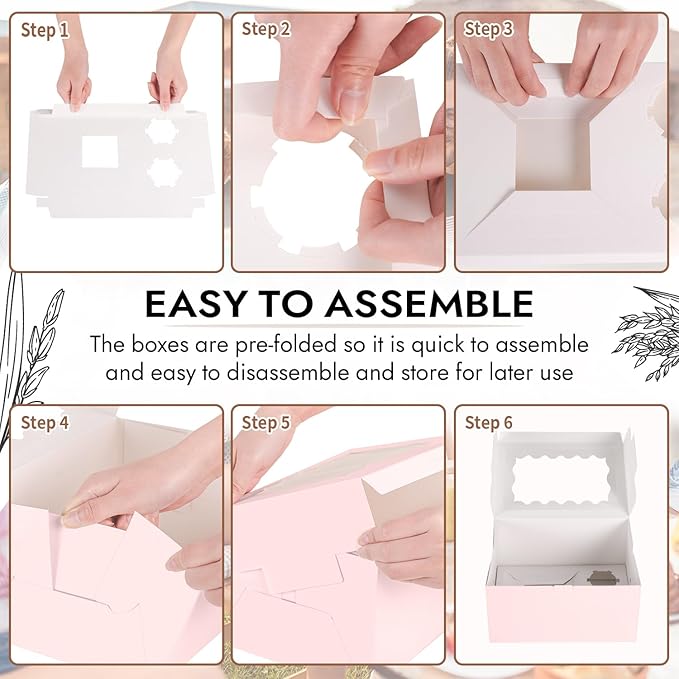 Step 1

Step 2

Step 3

EASY TO ASSEMBLE

The boxes are pre-folded so it is quick to assemble and easy to disassemble and store for later use

Step 4

Step 5

Step 6