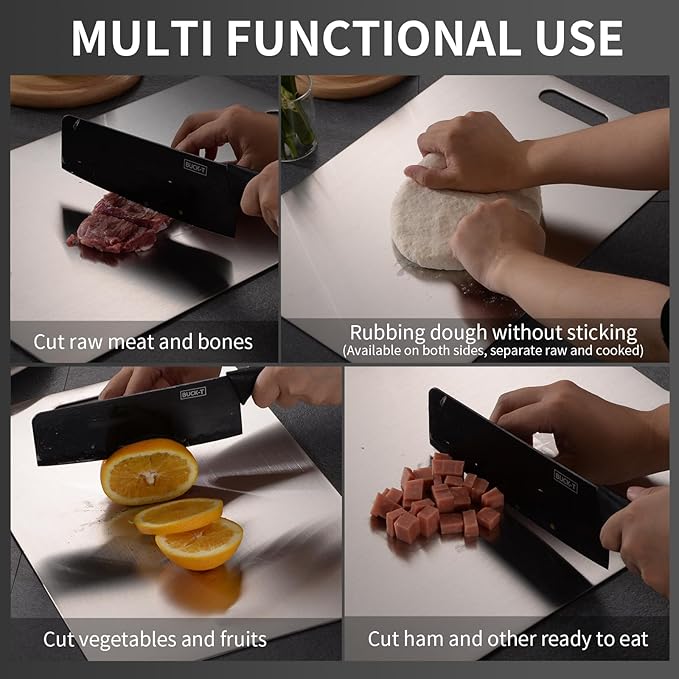 MULTI FUNCTIONAL USE

BUCK-T

Cut raw meat and bones

Rubbing dough without sticking
(Available on both sides, separate raw and cooked)

BUCK-T

Cut vegetables and fruits

BUCK-T

Cut ham and other ready to eat