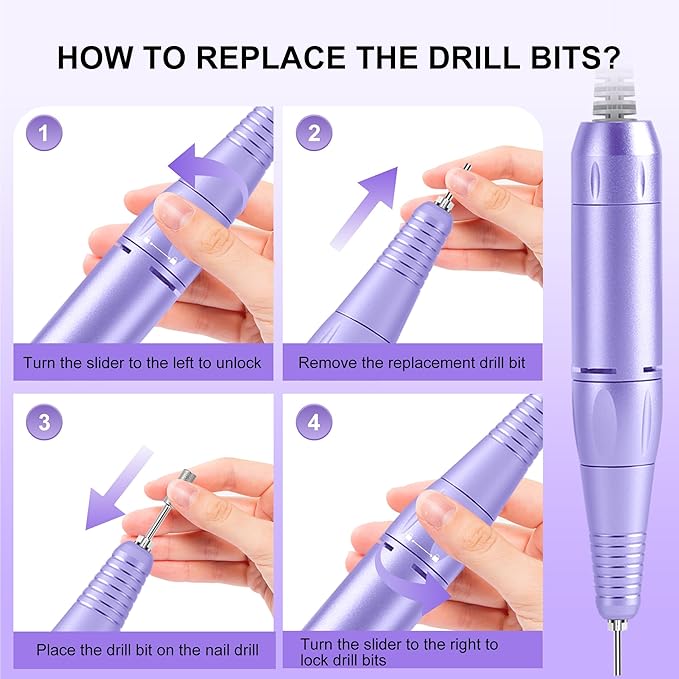 HOW TO REPLACE THE DRILL BITS?

1

Turn the slider to the left to unlock

2

Remove the replacement drill bit

3

Place the drill bit on the nail drill

4

Turn the slider to the right to lock drill bits