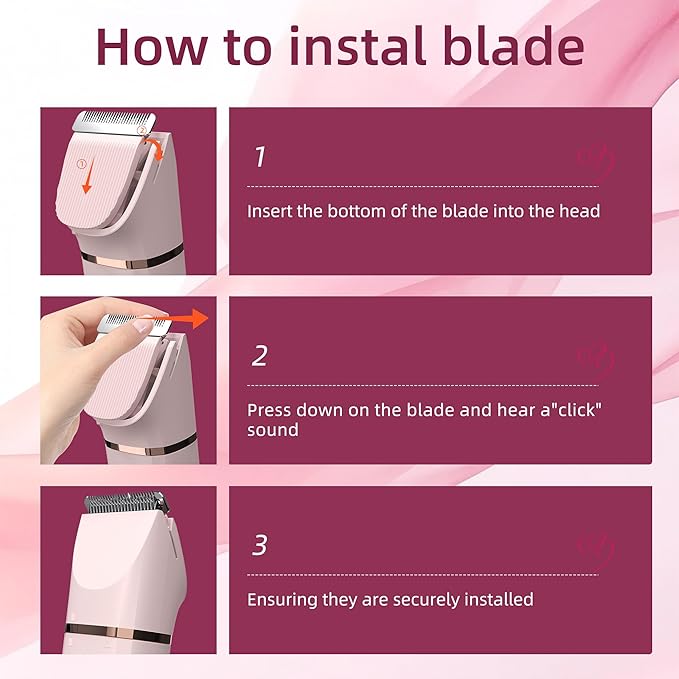 How to instal blade

①
②

1

Insert the bottom of the blade into the head

2

Press down on the blade and hear a"click" sound

3

Ensuring they are securely installed