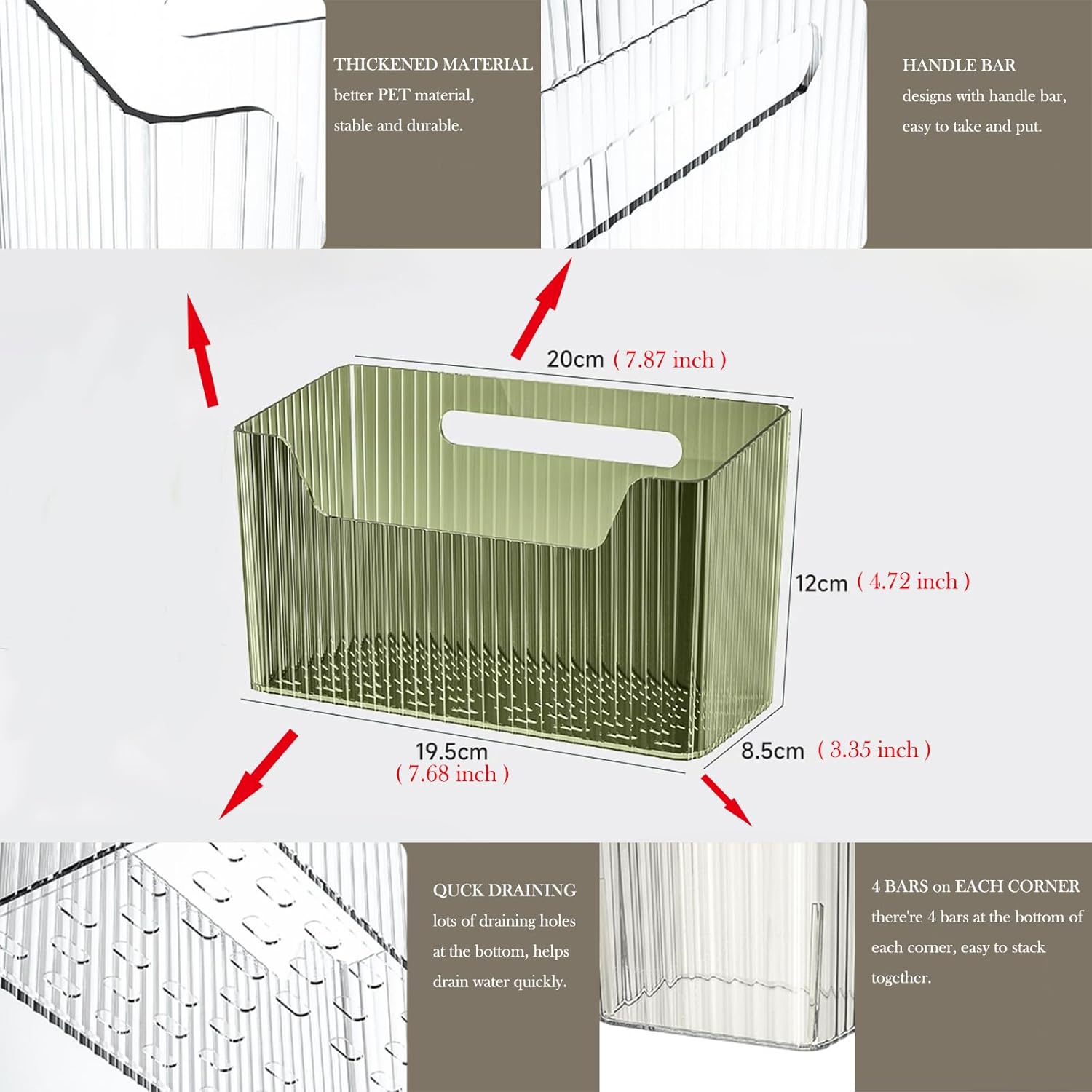 THICKENED MATERIAL
better PET material, stable and durable.

HANDLE BAR
designs with handle bar, easy to take and put.

20cm ( 7.87 inch )

12cm ( 4.72 inch )

19.5cm
( 7.68 inch )

8.5cm ( 3.35 inch )

QUCK DRAINING
lots of draining holes at the bottom, helps drain water quickly.

4 BARS on EACH CORNER
there're 4 bars at the bottom of each corner, easy to stack together.