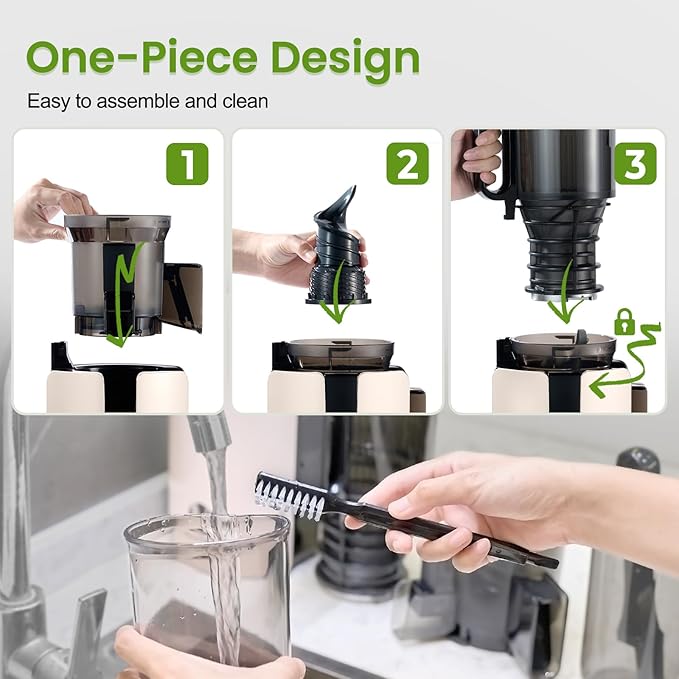 One-Piece Design

Easy to assemble and clean

1

2

3