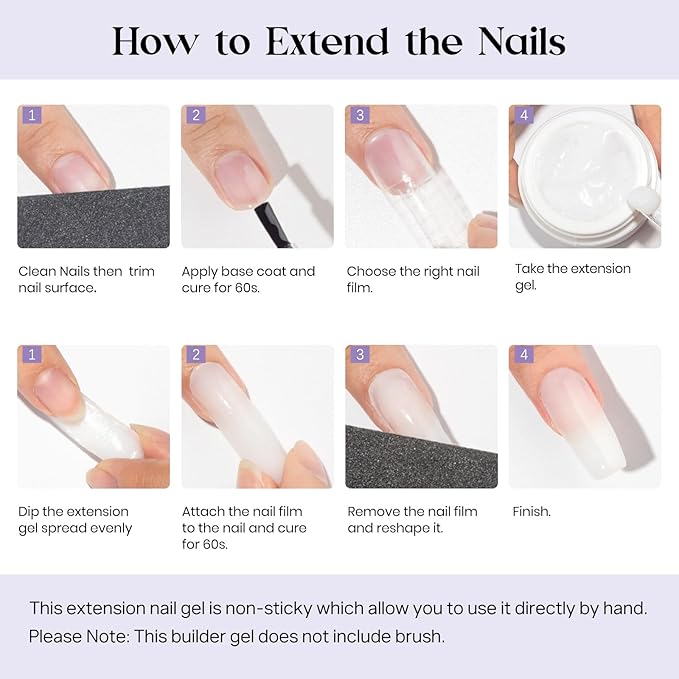 How to Extend the Nails

1

Clean Nails then trim nail surface.

2

Apply base coat and cure for 60s.

3

Choose the right nail film.

4

Take the extension gel.

1

Dip the extension gel spread evenly

2

Attach the nail film to the nail and cure for 60s.

3

Remove the nail film and reshape it.

4

Finish.

This extension nail gel is non-sticky which allow you to use it directly by hand.
Please Note: This builder gel does not include brush.