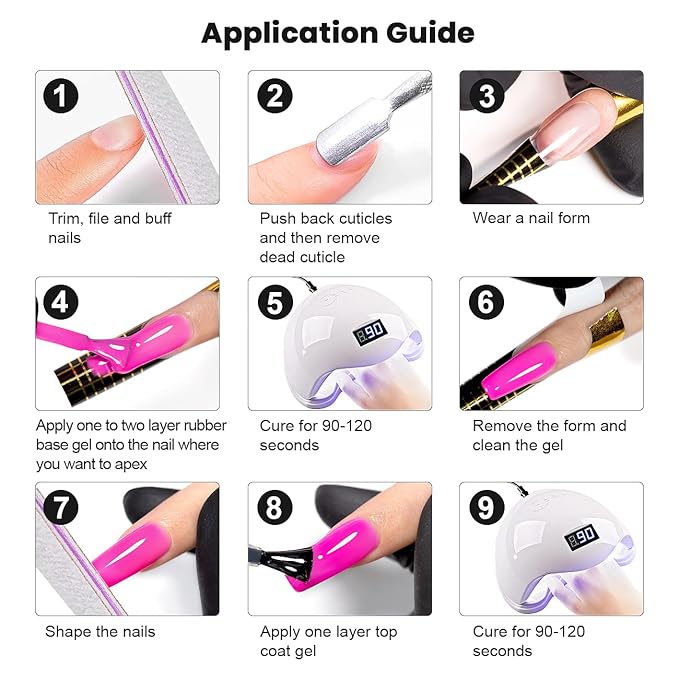 Application Guide

1
Trim, file and buff nails

2
Push back cuticles and then remove dead cuticle

3
Wear a nail form

4
Apply one to two layer rubber base gel onto the nail where you want to apex

5
90
Cure for 90-120 seconds

6
Remove the form and clean the gel

7
Shape the nails

8
Apply one layer top coat gel

9
90
Cure for 90-120 seconds