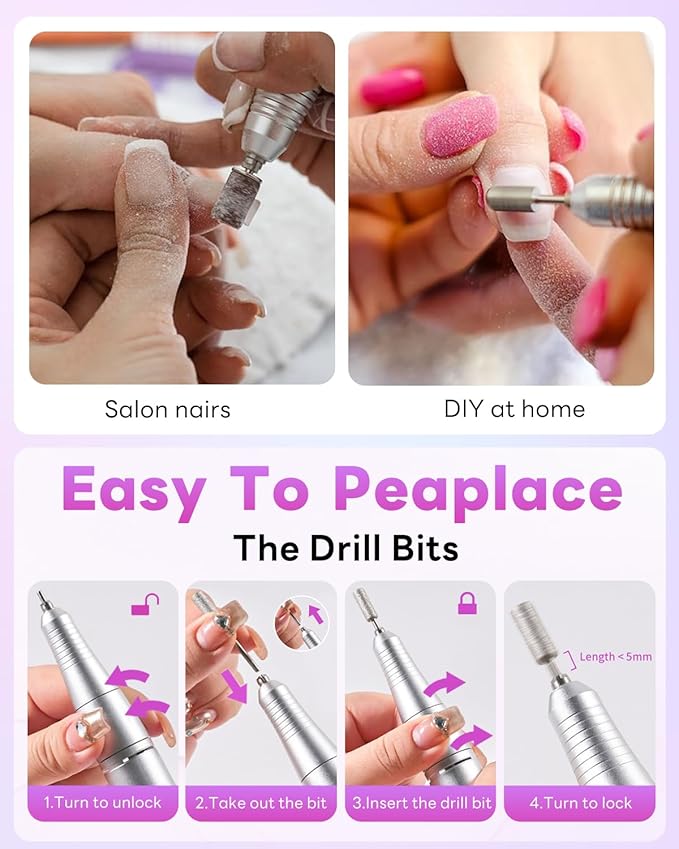 Salon nairs

DIY at home

Easy To Peaplace

The Drill Bits

Length < 5mm

1.Turn to unlock

2.Take out the bit

3.Insert the drill bit

4.Turn to lock