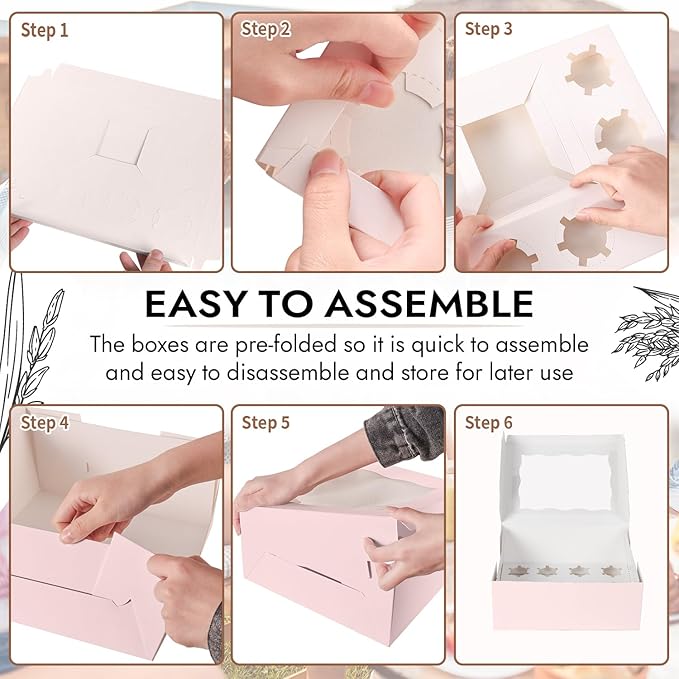 Step 1

Step 2

Step 3

EASY TO ASSEMBLE

The boxes are pre-folded so it is quick to assemble and easy to disassemble and store for later use

Step 4

Step 5

Step 6