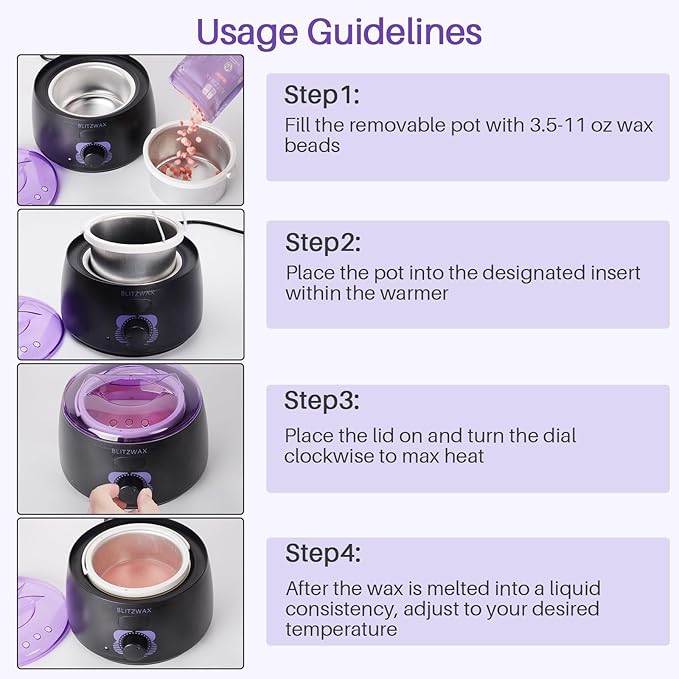 Usage Guidelines

BLITZWAX

Step1:
Fill the removable pot with 3.5-11 oz wax beads

BLITZWAX

Step2:
Place the pot into the designated insert within the warmer

BLITZWAX

Step3:
Place the lid on and turn the dial clockwise to max heat

BLITZWAX

Step4:
After the wax is melted into a liquid consistency, adjust to your desired temperature