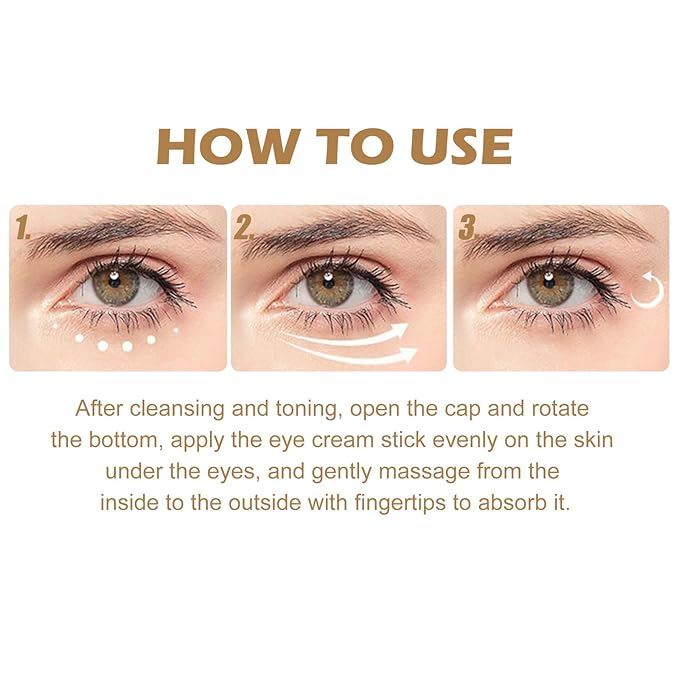 HOW TO USE

1.

2.

3.

After cleansing and toning, open the cap and rotate the bottom, apply the eye cream stick evenly on the skin under the eyes, and gently massage from the inside to the outside with fingertips to absorb it.