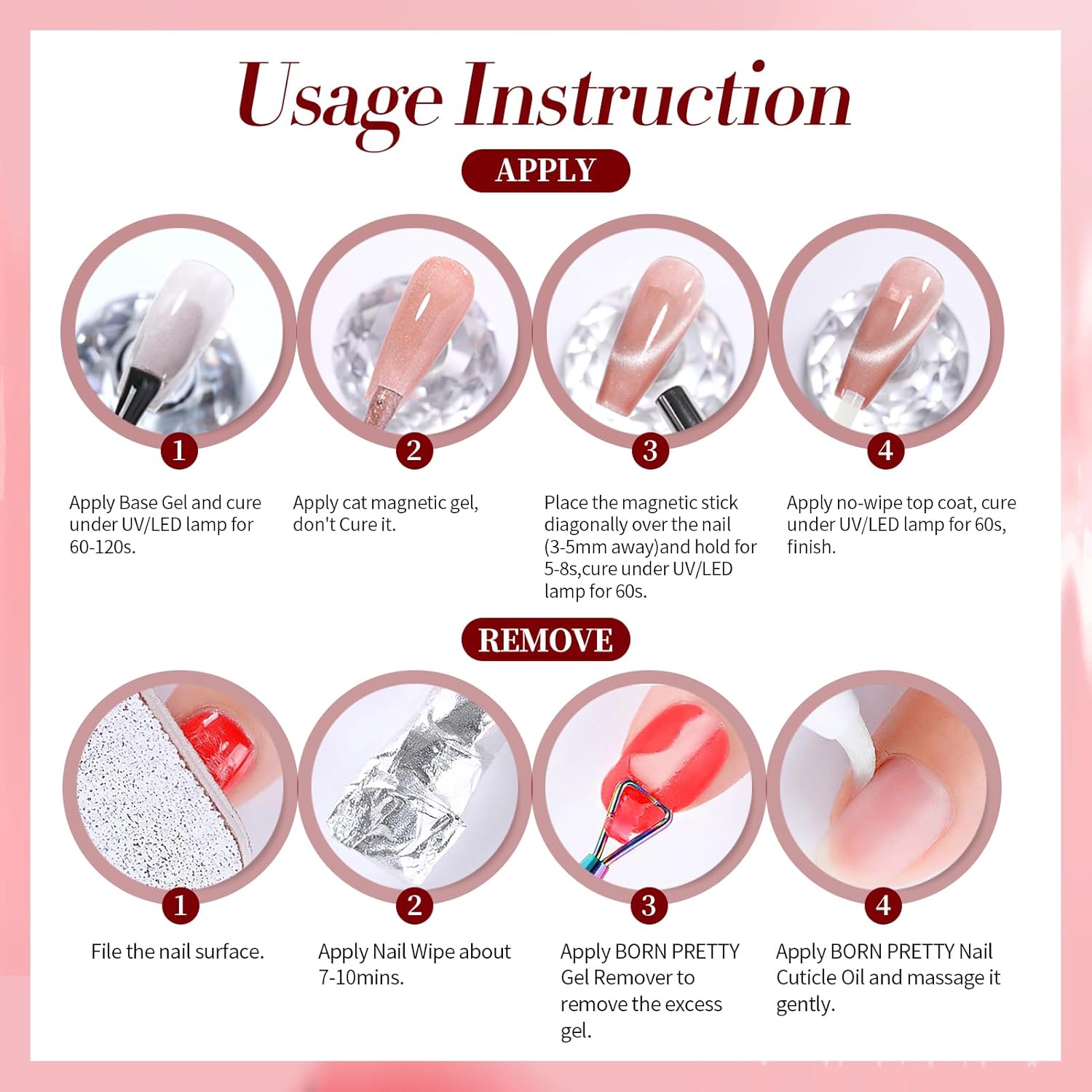 Usage Instruction

APPLY

1

Apply Base Gel and cure under UV/LED lamp for 60-120s.

2

Apply cat magnetic gel, don't Cure it.

3

Place the magnetic stick diagonally over the nail (3-5mm away)and hold for 5-8s,cure under UV/LED lamp for 60s.

4

Apply no-wipe top coat, cure under UV/LED lamp for 60s, finish.

REMOVE

1

File the nail surface.

2

Apply Nail Wipe about 7-10mins.

3

Apply BORN PRETTY Gel Remover to remove the excess gel.

4

Apply BORN PRETTY Nail Cuticle Oil and massage it gently.