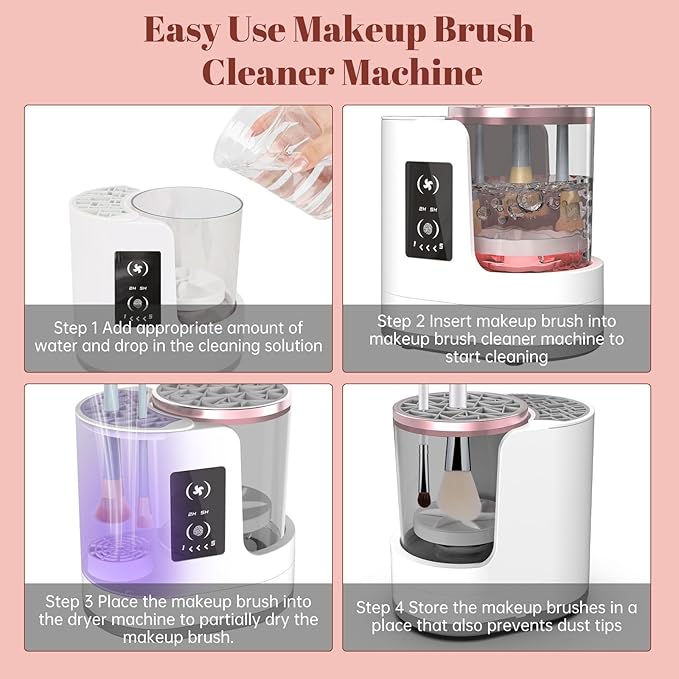 Easy Use Makeup Brush Cleaner Machine

2H 5H
1 < < < 5

Step 1 Add appropriate amount of water and drop in the cleaning solution

2H 5H
1 < < < 5

Step 2 Insert makeup brush into makeup brush cleaner machine to start cleaning

2H 5H
1 < < < 5

Step 3 Place the makeup brush into the dryer machine to partially dry the makeup brush.

Step 4 Store the makeup brushes in a place that also prevents dust tips