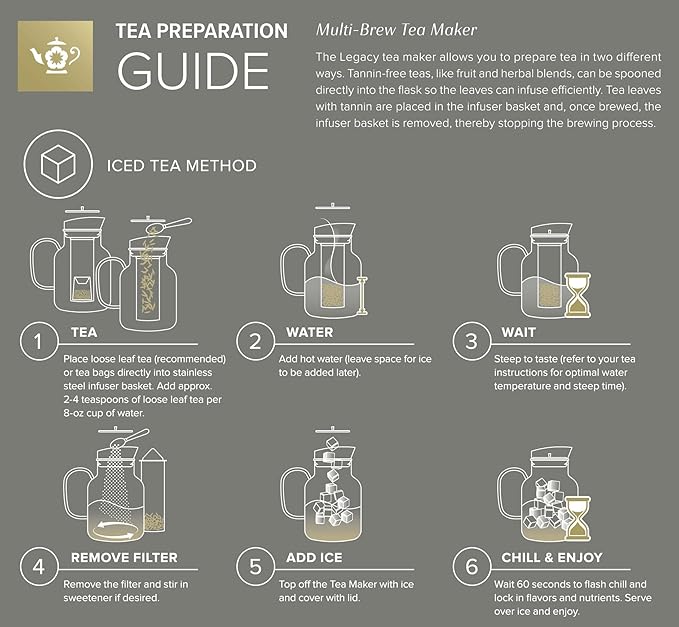 TEA PREPARATION
GUIDE

Multi-Brew Tea Maker

The Legacy tea maker allows you to prepare tea in two different ways. Tannin-free teas, like fruit and herbal blends, can be spooned directly into the flask so the leaves can infuse efficiently. Tea leaves with tannin are placed in the infuser basket and, once brewed, the infuser basket is removed, thereby stopping the brewing process.

ICED TEA METHOD

1 TEA
Place loose leaf tea (recommended) or tea bags directly into stainless steel infuser basket. Add approx. 2-4 teaspoons of loose leaf tea per 8-oz cup of water.

2 WATER
Add hot water (leave space for ice to be added later).

3 WAIT
Steep to taste (refer to your tea instructions for optimal water temperature and steep time).

4 REMOVE FILTER
Remove the filter and stir in sweetener if desired.

5 ADD ICE
Top off the Tea Maker with ice and cover with lid.

6 CHILL & ENJOY
Wait 60 seconds to flash chill and lock in flavors and nutrients. Serve over ice and enjoy.