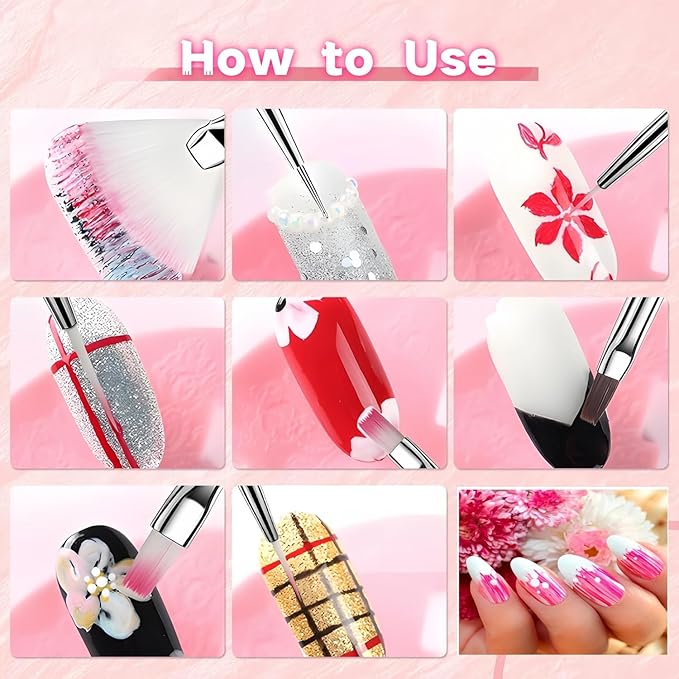 How to Use