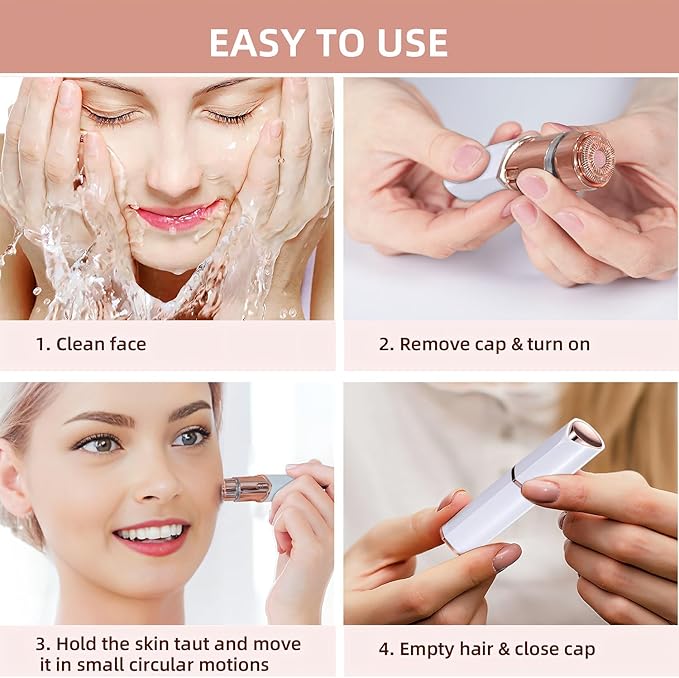 EASY TO USE

1. Clean face

2. Remove cap & turn on

3. Hold the skin taut and move it in small circular motions

4. Empty hair & close cap