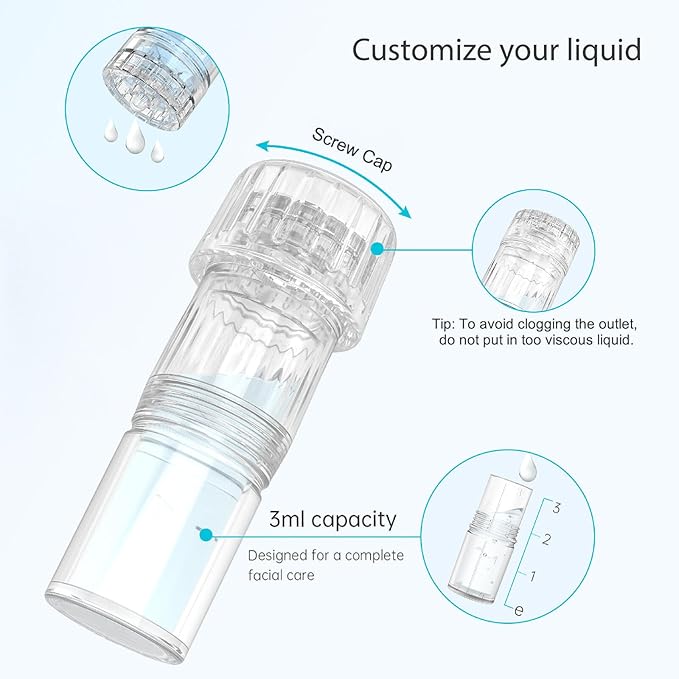 Customize your liquid

Screw Cap

Tip: To avoid clogging the outlet, do not put in too viscous liquid.

3ml capacity

Designed for a complete facial care

3
2
1
e