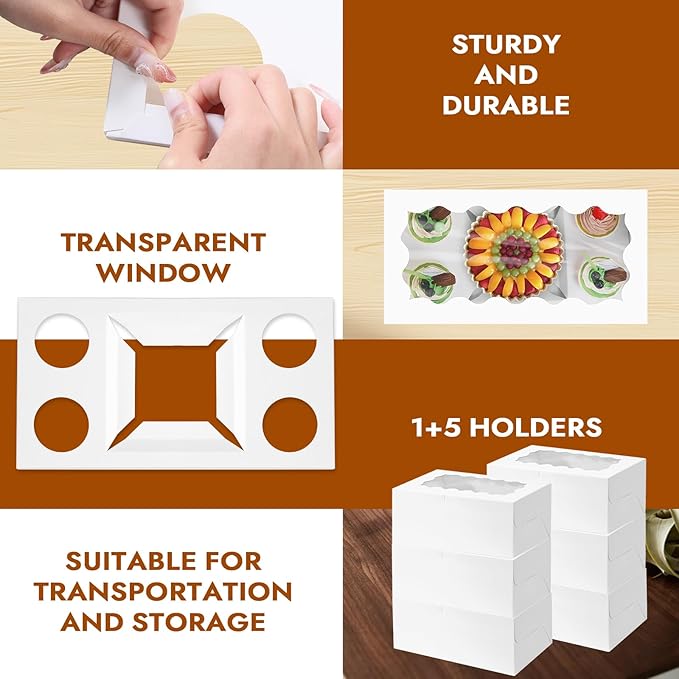 STURDY AND DURABLE

TRANSPARENT WINDOW

1+5 HOLDERS

SUITABLE FOR TRANSPORTATION AND STORAGE