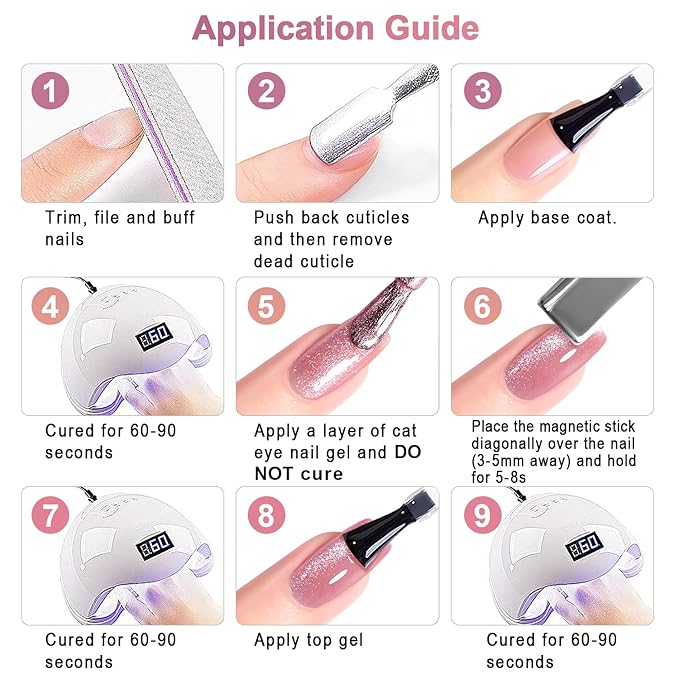 Application Guide

1

Trim, file and buff nails

2

Push back cuticles and then remove dead cuticle

3

Apply base coat.

4

60

Cured for 60-90 seconds

5

Apply a layer of cat eye nail gel and DO NOT cure

6

Place the magnetic stick diagonally over the nail (3-5mm away) and hold for 5-8s

7

60

Cured for 60-90 seconds

8

Apply top gel

9

60

Cured for 60-90 seconds