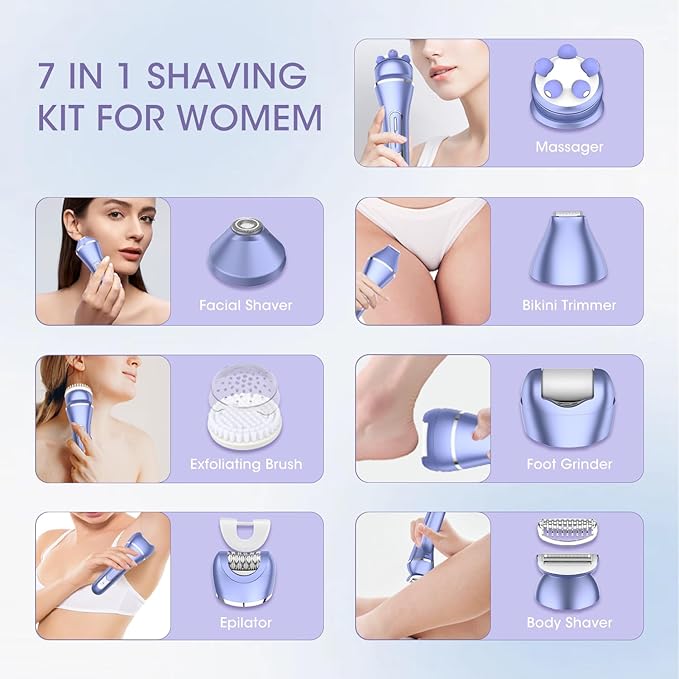 7 IN 1 SHAVING KIT FOR WOMEM

Massager

Facial Shaver

Bikini Trimmer

Exfoliating Brush

Foot Grinder

Epilator

Body Shaver