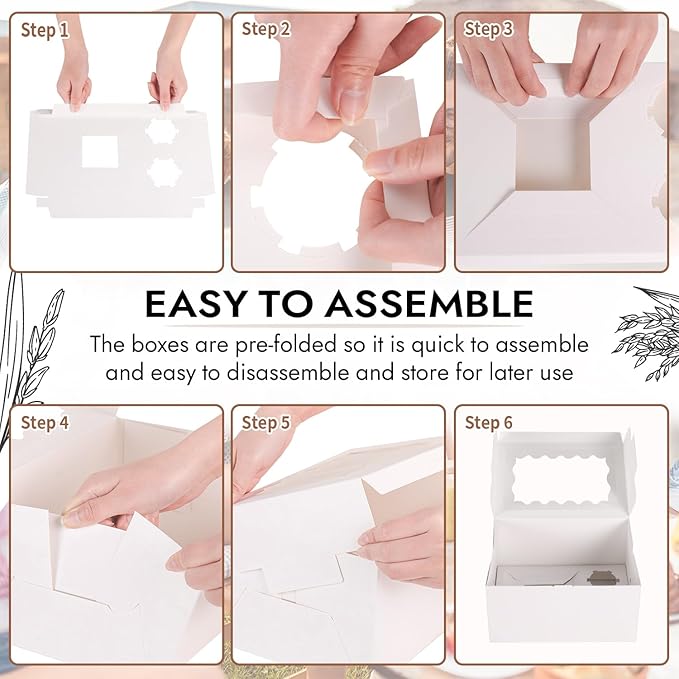 Step 1

Step 2

Step 3

EASY TO ASSEMBLE

The boxes are pre-folded so it is quick to assemble and easy to disassemble and store for later use

Step 4

Step 5

Step 6