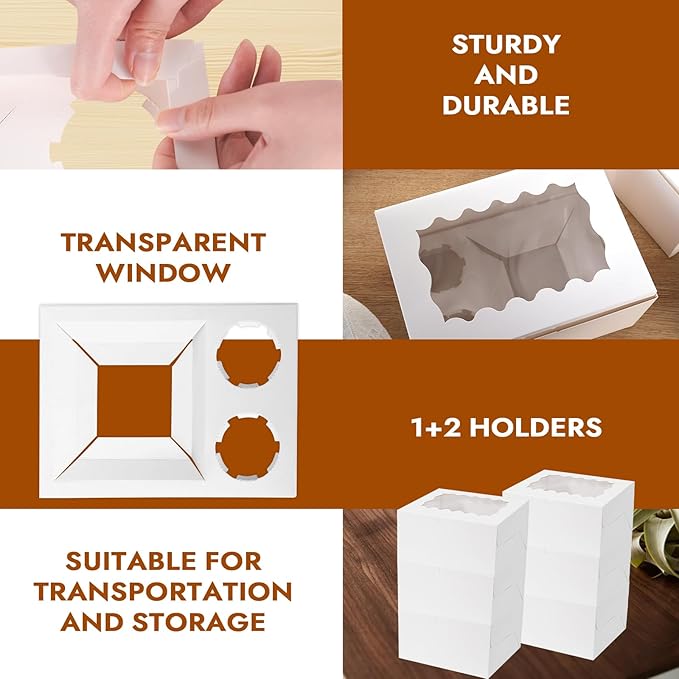 STURDY AND DURABLE

TRANSPARENT WINDOW

1+2 HOLDERS

SUITABLE FOR TRANSPORTATION AND STORAGE