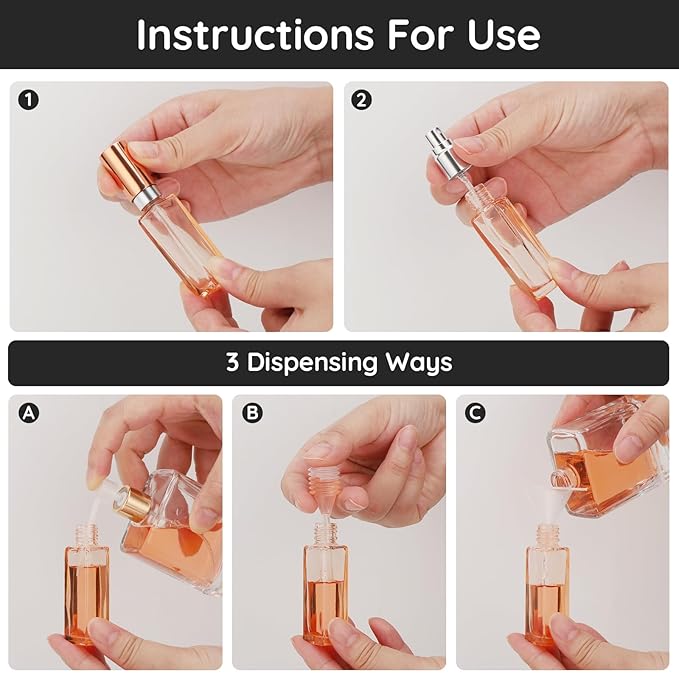 Instructions For Use

1

2

3 Dispensing Ways

A

B

C