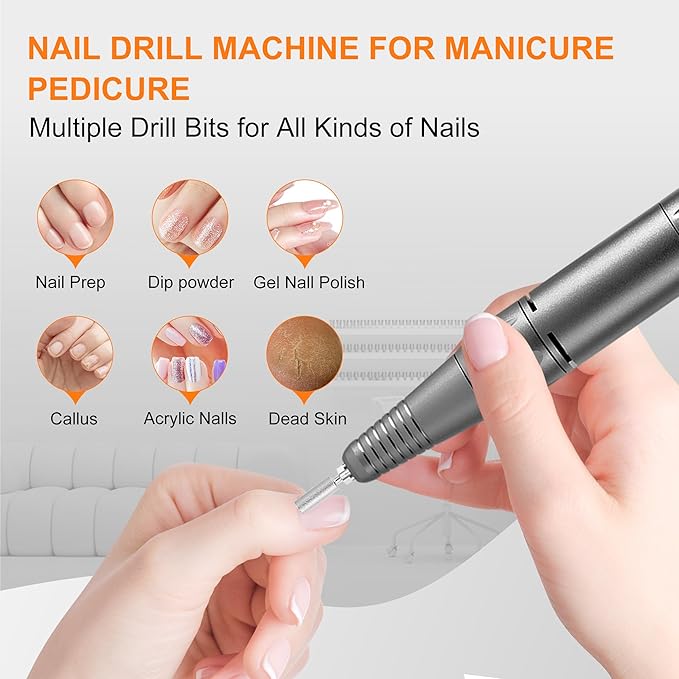 NAIL DRILL MACHINE FOR MANICURE PEDICURE

Multiple Drill Bits for All Kinds of Nails

Nail Prep

Dip powder

Gel Nall Polish

Callus

Acrylic Nalls

Dead Skin