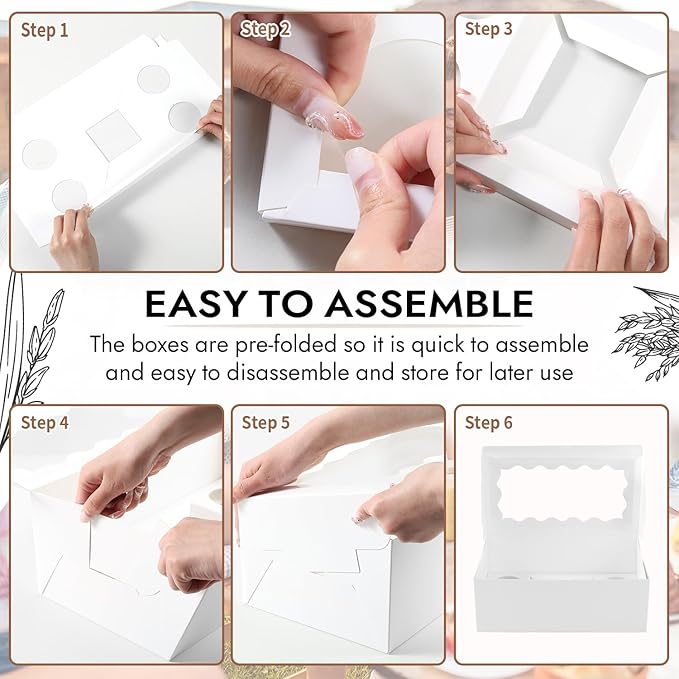 Step 1

Step 2

Step 3

EASY TO ASSEMBLE

The boxes are pre-folded so it is quick to assemble and easy to disassemble and store for later use

Step 4

Step 5

Step 6