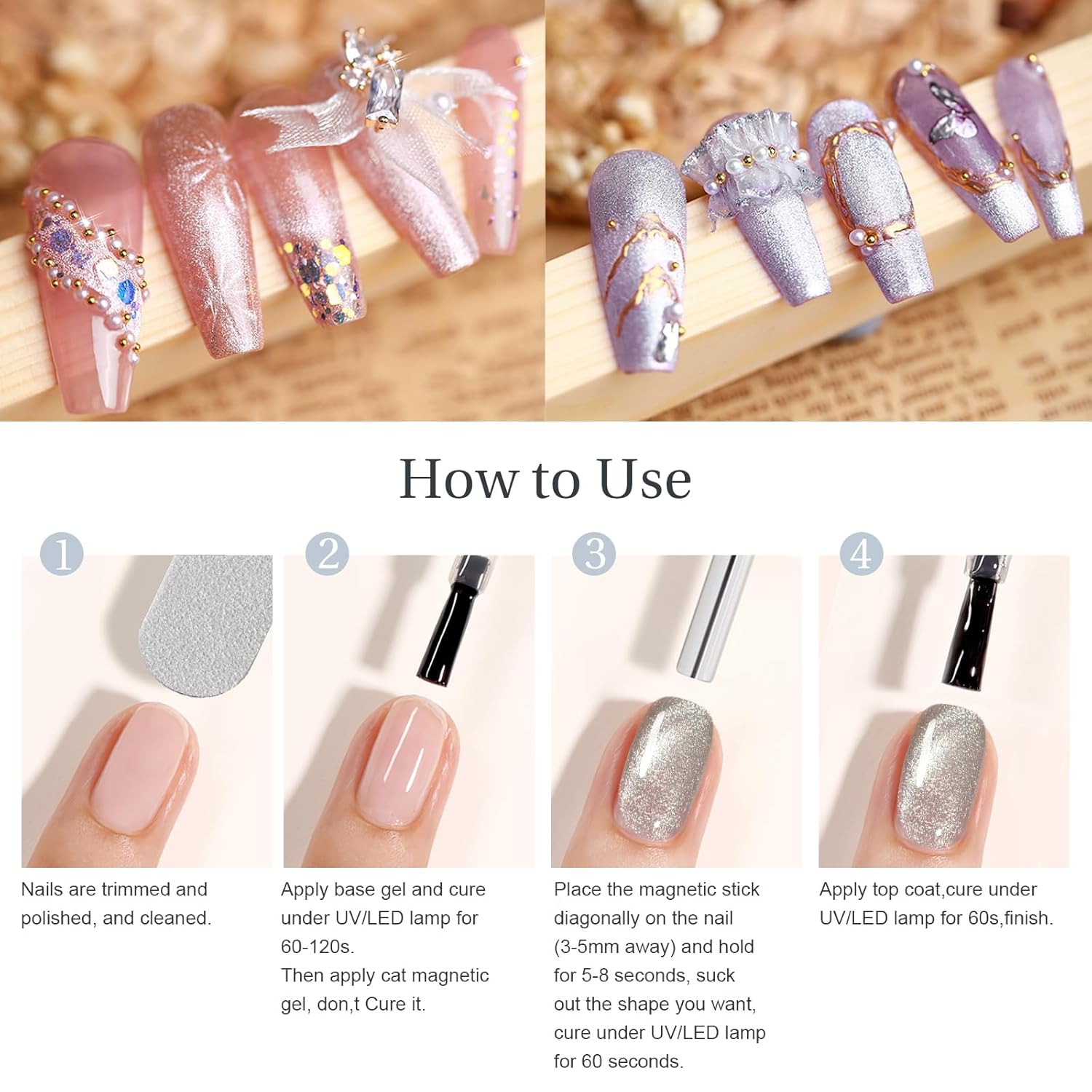 How to Use

1

Nails are trimmed and polished, and cleaned.

2

Apply base gel and cure under UV/LED lamp for 60-120s.
Then apply cat magnetic gel, don,t Cure it.

3

Place the magnetic stick diagonally on the nail (3-5mm away) and hold for 5-8 seconds, suck out the shape you want, cure under UV/LED lamp for 60 seconds.

4

Apply top coat,cure under UV/LED lamp for 60s,finish.