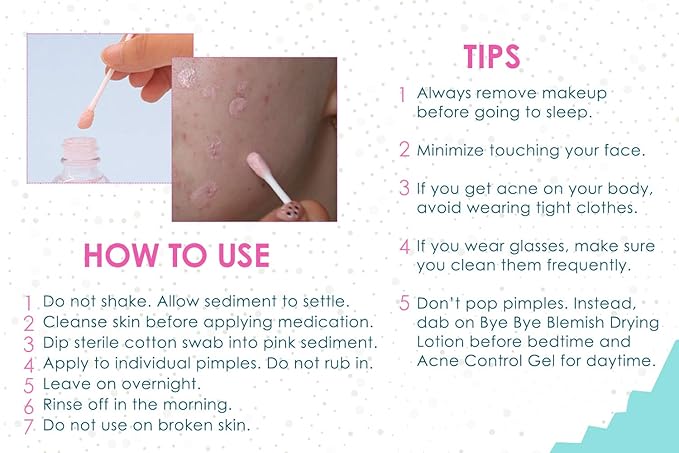 HOW TO USE

1 Do not shake. Allow sediment to settle.
2 Cleanse skin before applying medication.
3 Dip sterile cotton swab into pink sediment.
4 Apply to individual pimples. Do not rub in.
5 Leave on overnight.
6 Rinse off in the morning.
7 Do not use on broken skin.

TIPS

1 Always remove makeup before going to sleep.

2 Minimize touching your face.

3 If you get acne on your body, avoid wearing tight clothes.

4 If you wear glasses, make sure you clean them frequently.

5 Don't pop pimples. Instead, dab on Bye Bye Blemish Drying Lotion before bedtime and Acne Control Gel for daytime.