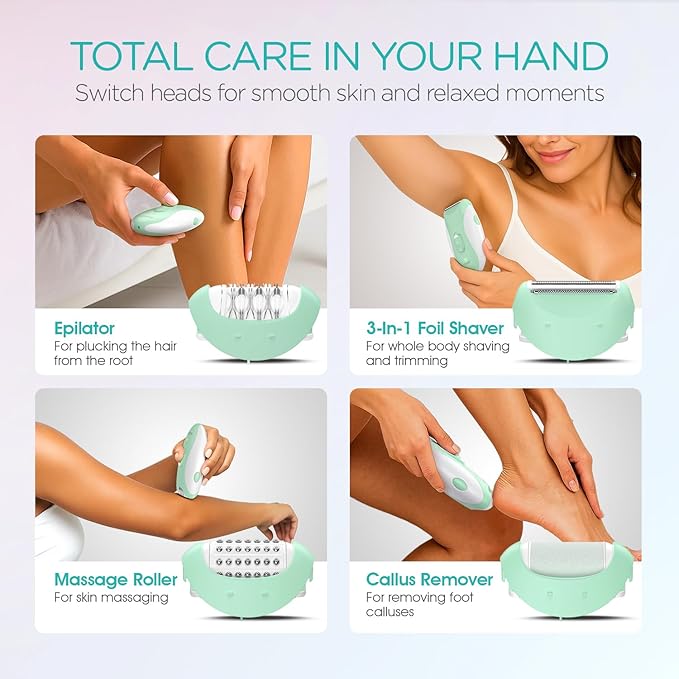 TOTAL CARE IN YOUR HAND
Switch heads for smooth skin and relaxed moments

Epilator
For plucking the hair from the root

3-In-1 Foil Shaver
For whole body shaving and trimming

Massage Roller
For skin massaging

Callus Remover
For removing foot calluses