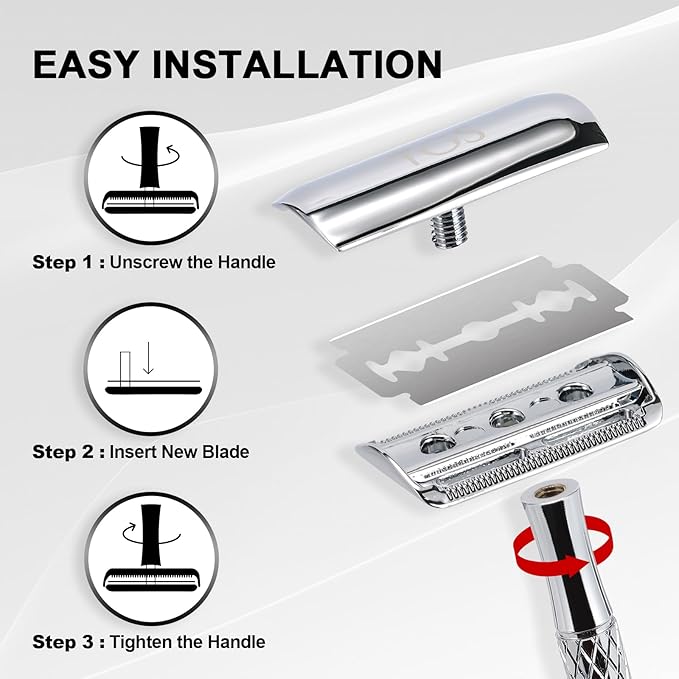 EASY INSTALLATION

Step 1 : Unscrew the Handle

Step 2 : Insert New Blade

Step 3 : Tighten the Handle