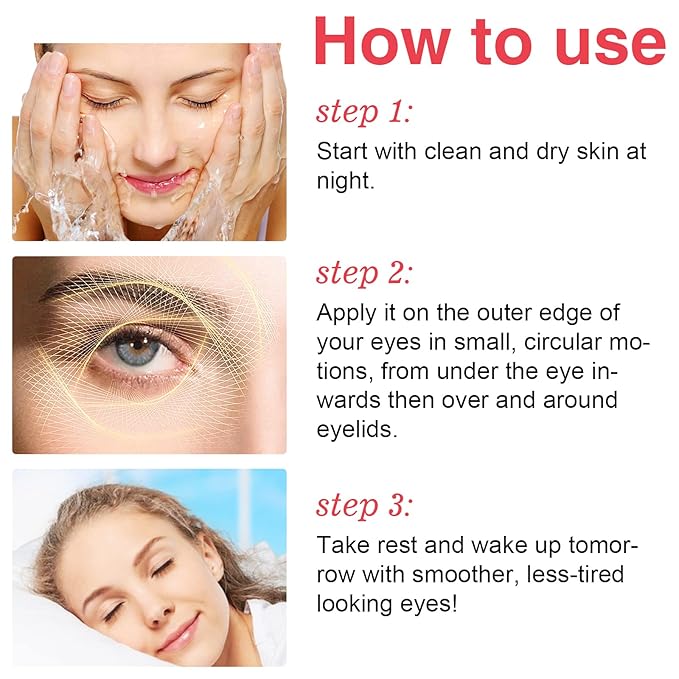 How to use

step 1:

Start with clean and dry skin at night.

step 2:

Apply it on the outer edge of your eyes in small, circular motions, from under the eye inwards then over and around eyelids.

step 3:

Take rest and wake up tomorrow with smoother, less-tired looking eyes!