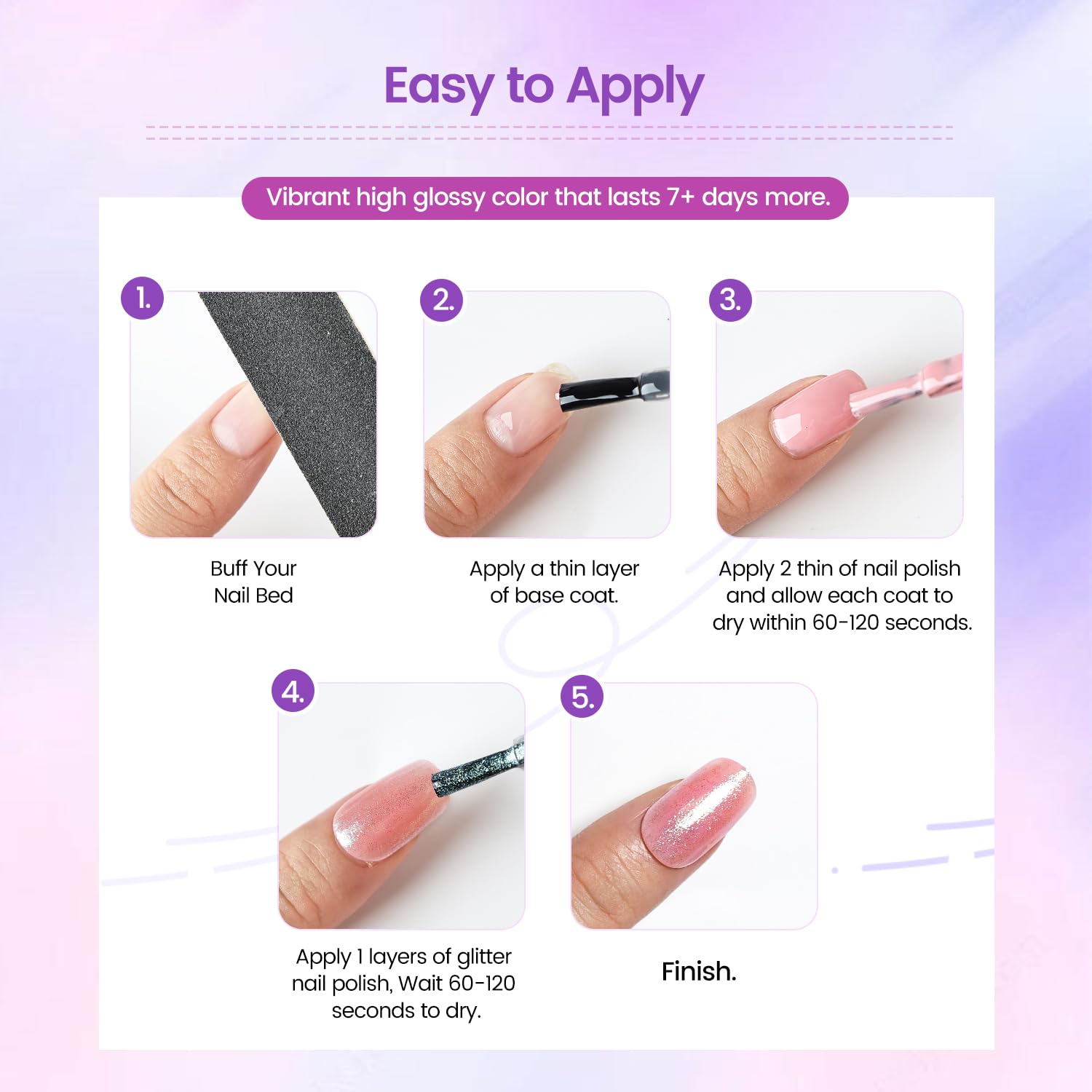 Easy to Apply

Vibrant high glossy color that lasts 7+ days more.

1.

Buff Your Nail Bed

2.

Apply a thin layer of base coat.

3.

Apply 2 thin of nail polish and allow each coat to dry within 60-120 seconds.

4.

Apply 1 layers of glitter nail polish, Wait 60-120 seconds to dry.

5.

Finish.