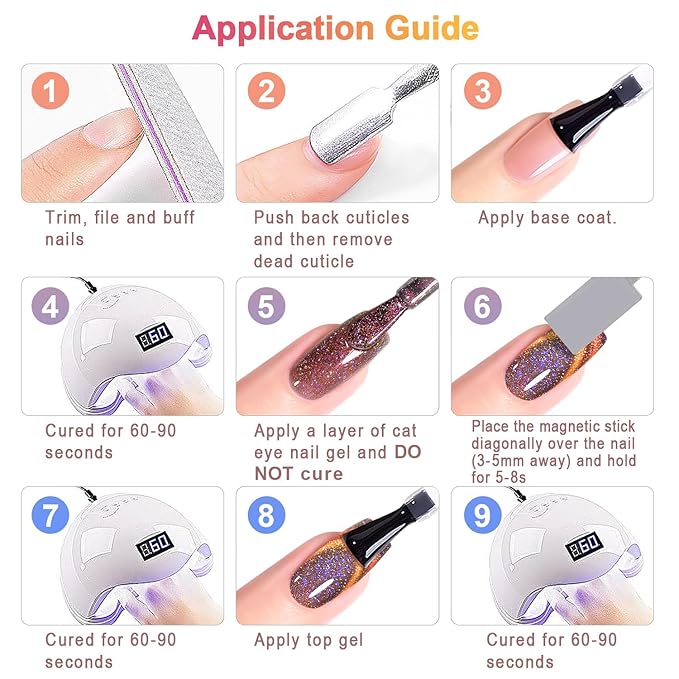 Application Guide

1

Trim, file and buff nails

2

Push back cuticles and then remove dead cuticle

3

Apply base coat.

4

60

Cured for 60-90 seconds

5

Apply a layer of cat eye nail gel and DO NOT cure

6

Place the magnetic stick diagonally over the nail (3-5mm away) and hold for 5-8s

7

60

Cured for 60-90 seconds

8

Apply top gel

9

60

Cured for 60-90 seconds