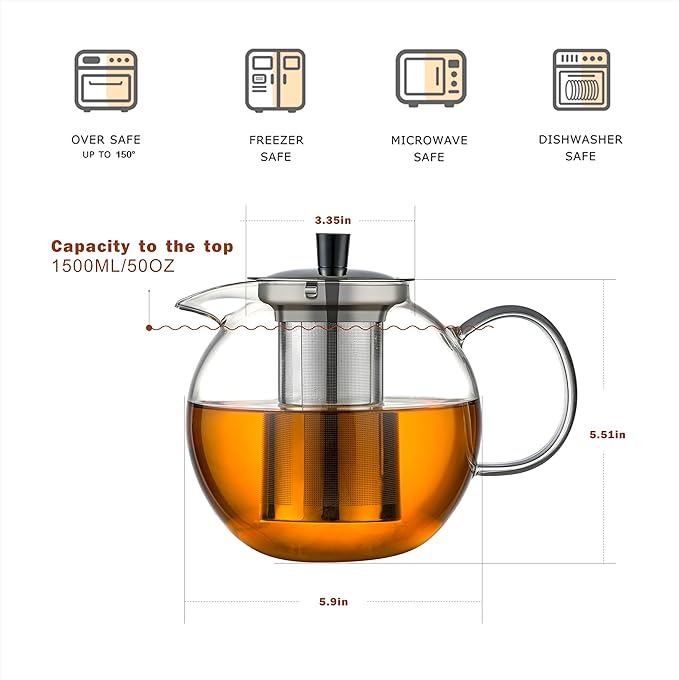 OVER SAFE
UP TO 150°

FREEZER
SAFE

MICROWAVE
SAFE

DISHWASHER
SAFE

3.35in

Capacity to the top
1500ML/50OZ

5.51in

5.9in