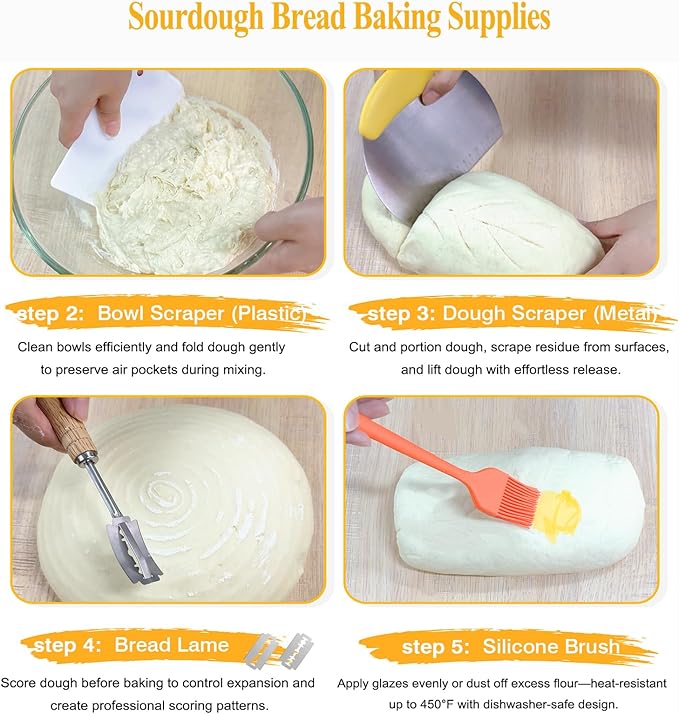 Sourdough Bread Baking Supplies

step 2: Bowl Scraper (Plastic)

Clean bowls efficiently and fold dough gently to preserve air pockets during mixing.

step 3: Dough Scraper (Metal)

Cut and portion dough, scrape residue from surfaces, and lift dough with effortless release.

step 4: Bread Lame

Score dough before baking to control expansion and create professional scoring patterns.

step 5: Silicone Brush

Apply glazes evenly or dust off excess flour—heat-resistant up to 450°F with dishwasher-safe design.