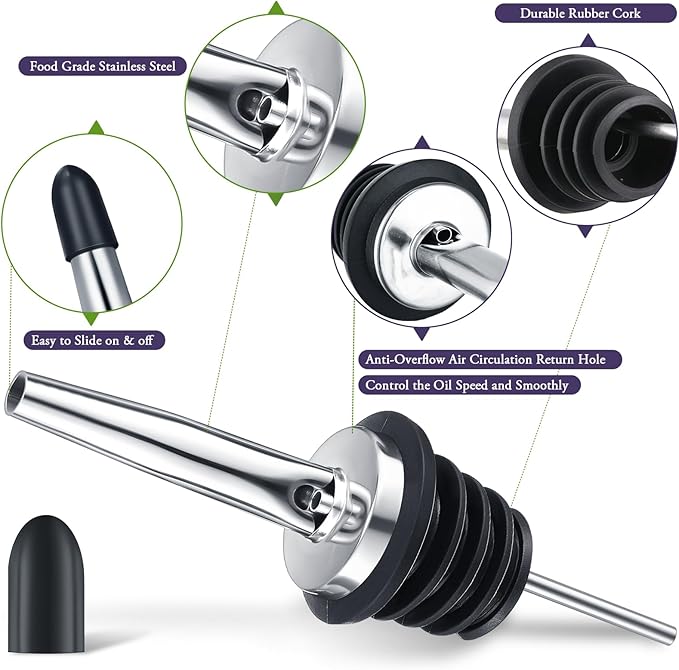 Durable Rubber Cork

Food Grade Stainless Steel

Easy to Slide on & off

Anti-Overflow Air Circulation Return Hole

Control the Oil Speed and Smoothly