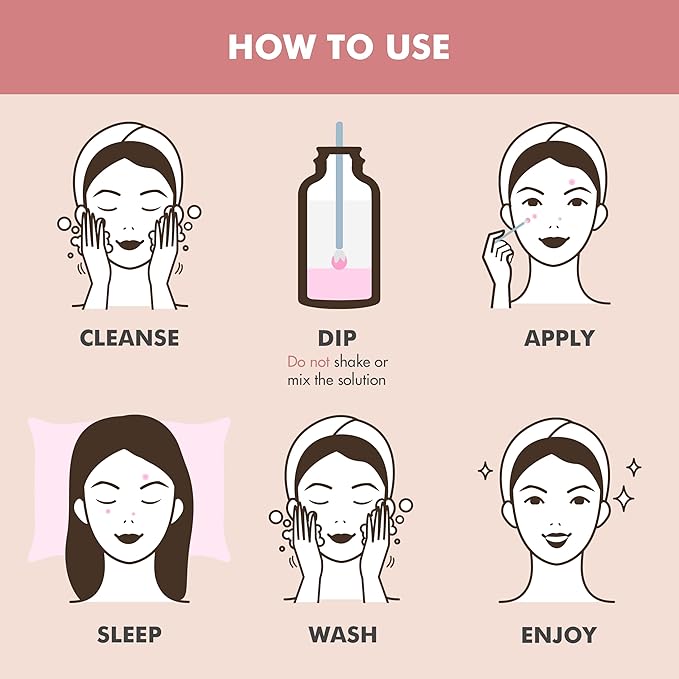 HOW TO USE

CLEANSE

DIP
Do not shake or mix the solution

APPLY

SLEEP

WASH

ENJOY