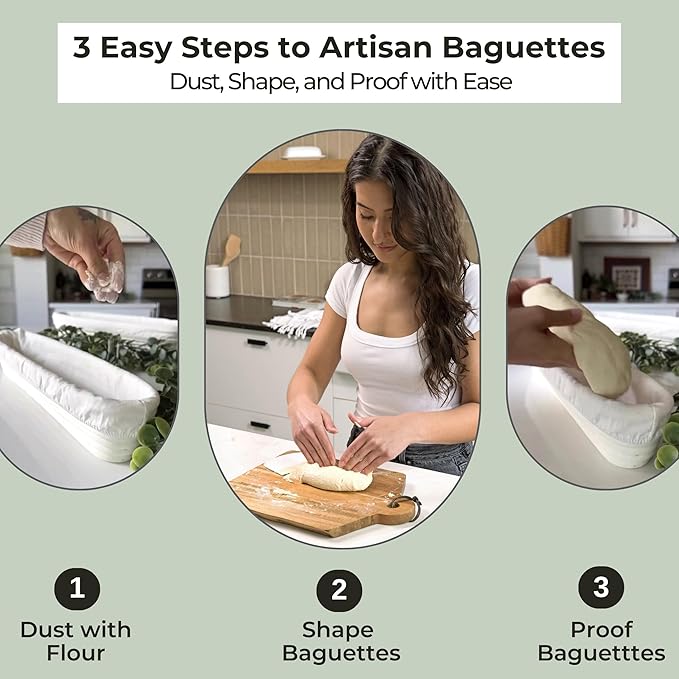 3 Easy Steps to Artisan Baguettes
Dust, Shape, and Proof with Ease

1
Dust with Flour

2
Shape Baguettes

3
Proof Baguetttes