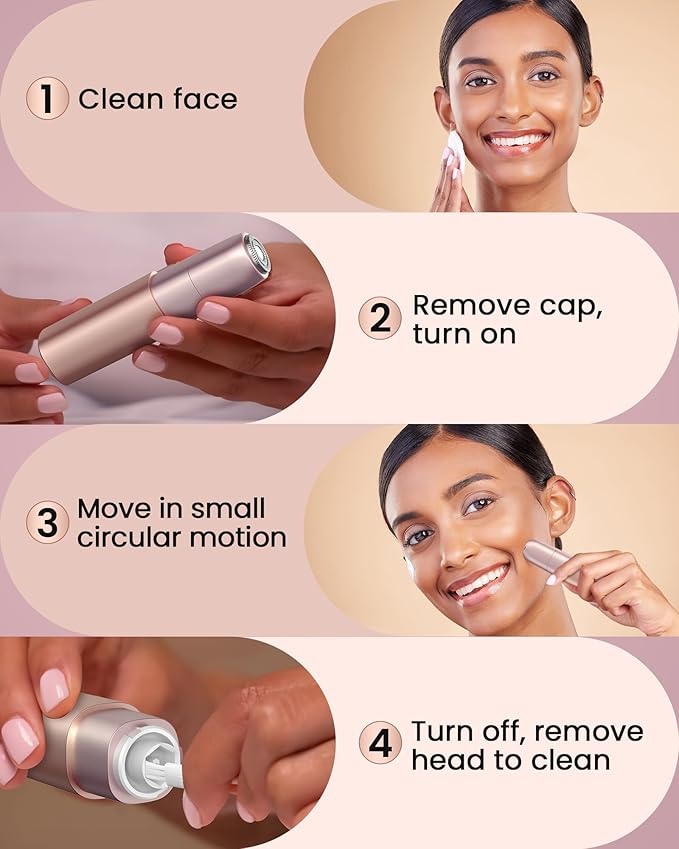 1 Clean face

2 Remove cap, turn on

3 Move in small circular motion

4 Turn off, remove head to clean