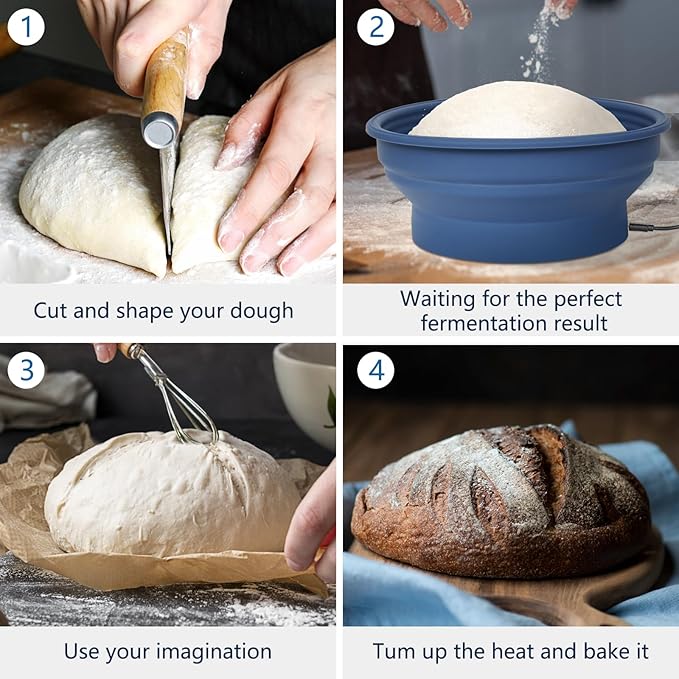 1

Cut and shape your dough

2

Waiting for the perfect fermentation result

3

Use your imagination

4

Tum up the heat and bake it