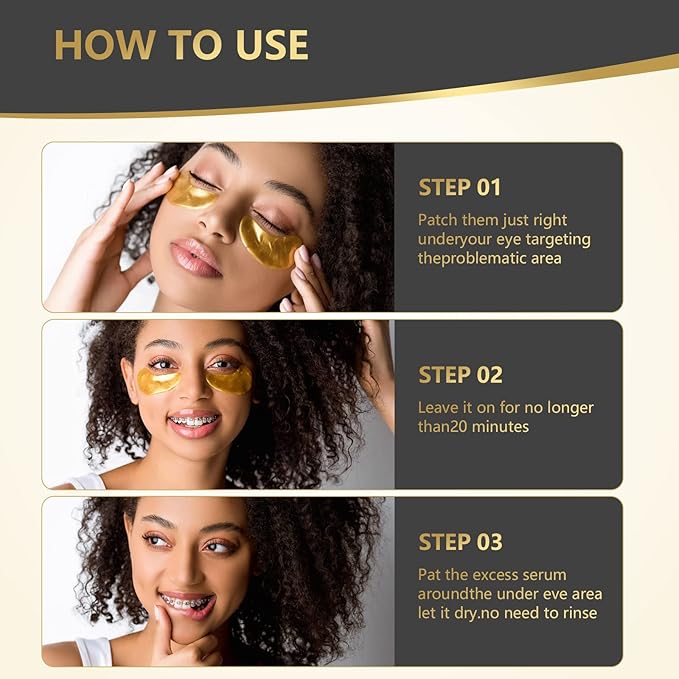 HOW TO USE

STEP 01

Patch them just right underyour eye targeting theproblematic area

STEP 02

Leave it on for no longer than20 minutes

STEP 03

Pat the excess serum aroundthe under eve area let it dry.no need to rinse