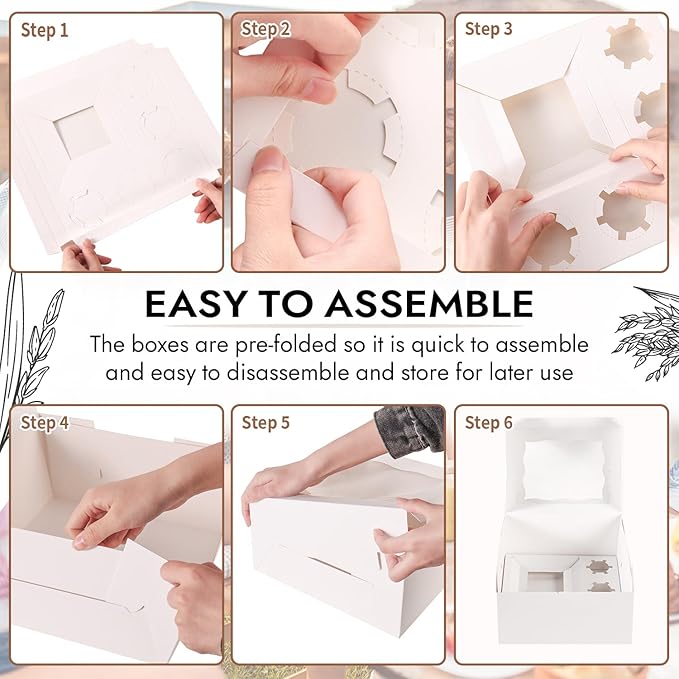 Step 1

Step 2

Step 3

EASY TO ASSEMBLE

The boxes are pre-folded so it is quick to assemble and easy to disassemble and store for later use

Step 4

Step 5

Step 6