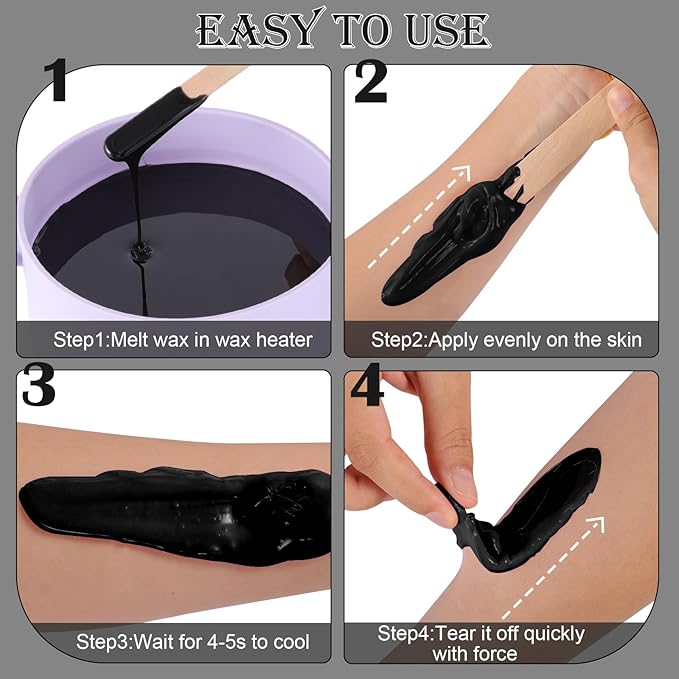 EASY TO USE

1

Step1:Melt wax in wax heater

2

Step2:Apply evenly on the skin

3

Step3:Wait for 4-5s to cool

4

Step4:Tear it off quickly with force