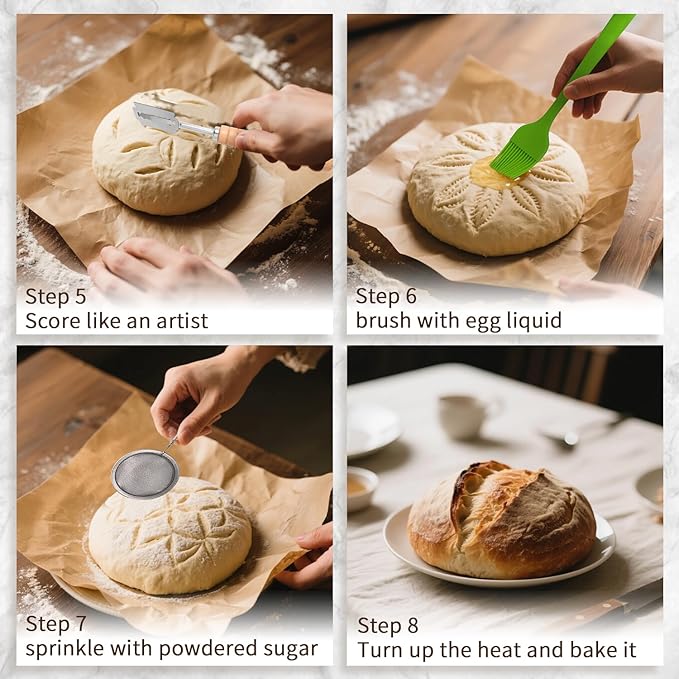 Step 5
Score like an artist

Step 6
brush with egg liquid

Step 7
sprinkle with powdered sugar

Step 8
Turn up the heat and bake it