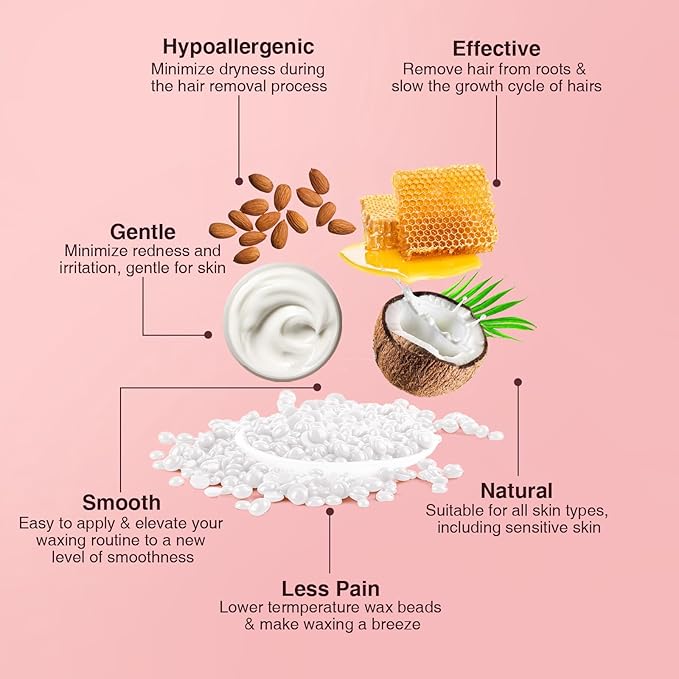 Hypoallergenic
Minimize dryness during the hair removal process

Effective
Remove hair from roots & slow the growth cycle of hairs

Gentle
Minimize redness and irritation, gentle for skin

Smooth
Easy to apply & elevate your waxing routine to a new level of smoothness

Natural
Suitable for all skin types, including sensitive skin

Less Pain
Lower termperature wax beads & make waxing a breeze