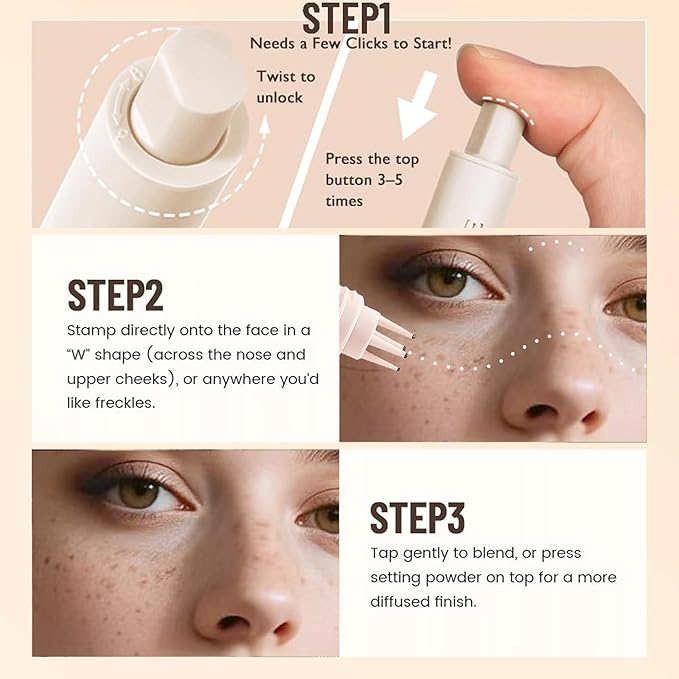 STEP1
Needs a Few Clicks to Start!

Twist to unlock

Press the top button 3–5 times

STEP2
Stamp directly onto the face in a "W" shape (across the nose and upper cheeks), or anywhere you'd like freckles.

STEP3
Tap gently to blend, or press setting powder on top for a more diffused finish.