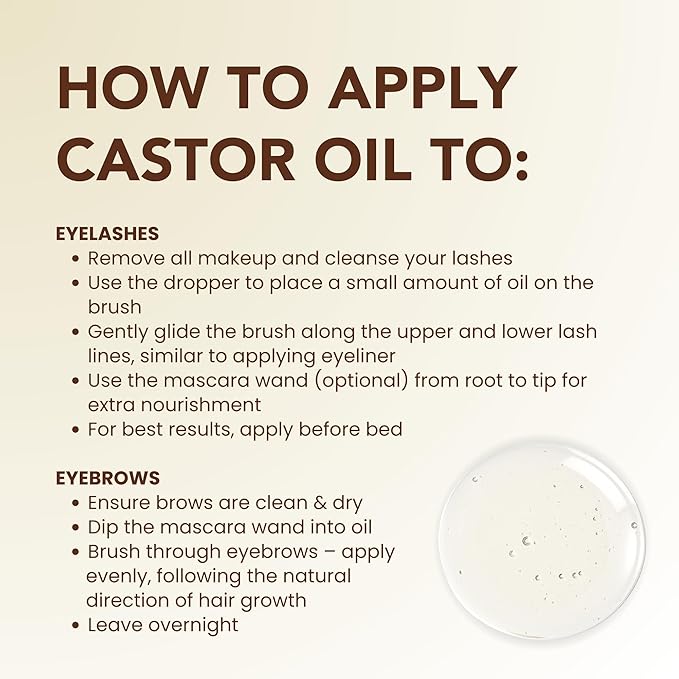 HOW TO APPLY CASTOR OIL TO:

EYELASHES
• Remove all makeup and cleanse your lashes
• Use the dropper to place a small amount of oil on the brush
• Gently glide the brush along the upper and lower lash lines, similar to applying eyeliner
• Use the mascara wand (optional) from root to tip for extra nourishment
• For best results, apply before bed

EYEBROWS
• Ensure brows are clean & dry
• Dip the mascara wand into oil
• Brush through eyebrows – apply evenly, following the natural direction of hair growth
• Leave overnight