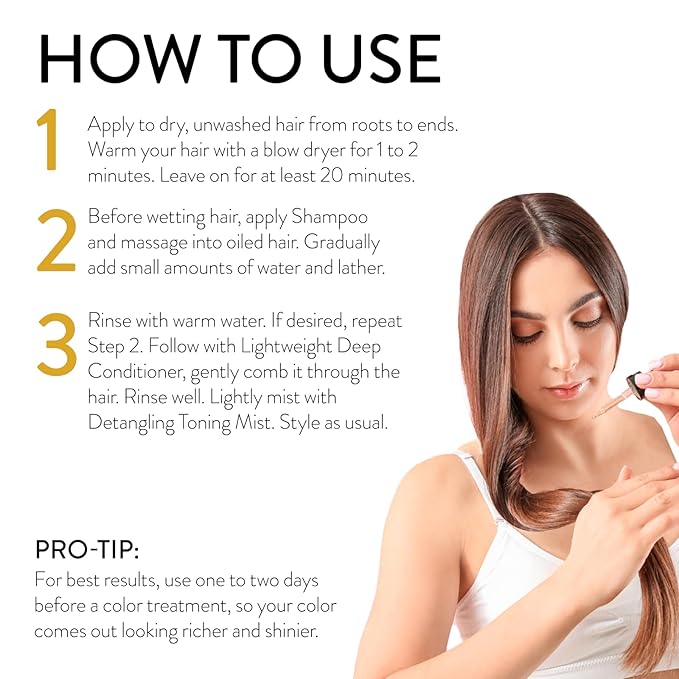 HOW TO USE

1 Apply to dry, unwashed hair from roots to ends. Warm your hair with a blow dryer for 1 to 2 minutes. Leave on for at least 20 minutes.

2 Before wetting hair, apply Shampoo and massage into oiled hair. Gradually add small amounts of water and lather.

3 Rinse with warm water. If desired, repeat Step 2. Follow with Lightweight Deep Conditioner, gently comb it through the hair. Rinse well. Lightly mist with Detangling Toning Mist. Style as usual.

PRO-TIP:
For best results, use one to two days before a color treatment, so your color comes out looking richer and shinier.