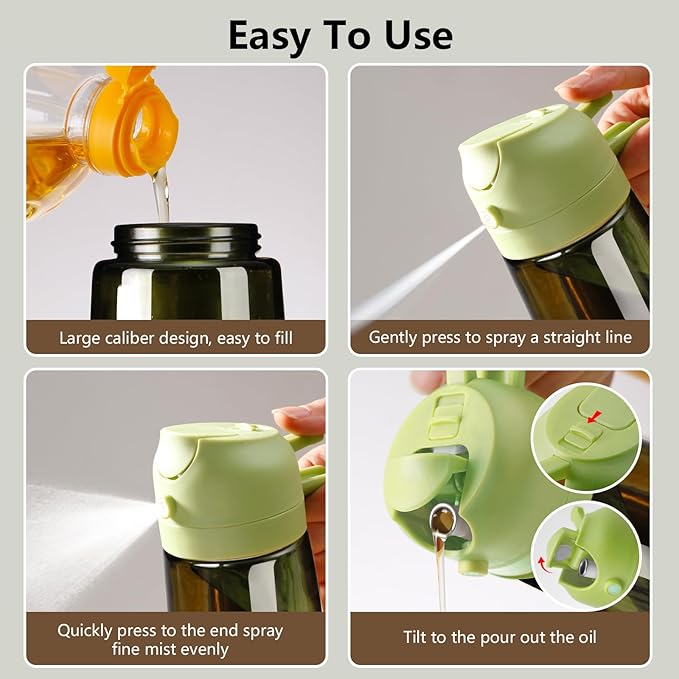 Easy To Use

Large caliber design, easy to fill

Gently press to spray a straight line

Quickly press to the end spray fine mist evenly

Tilt to the pour out the oil