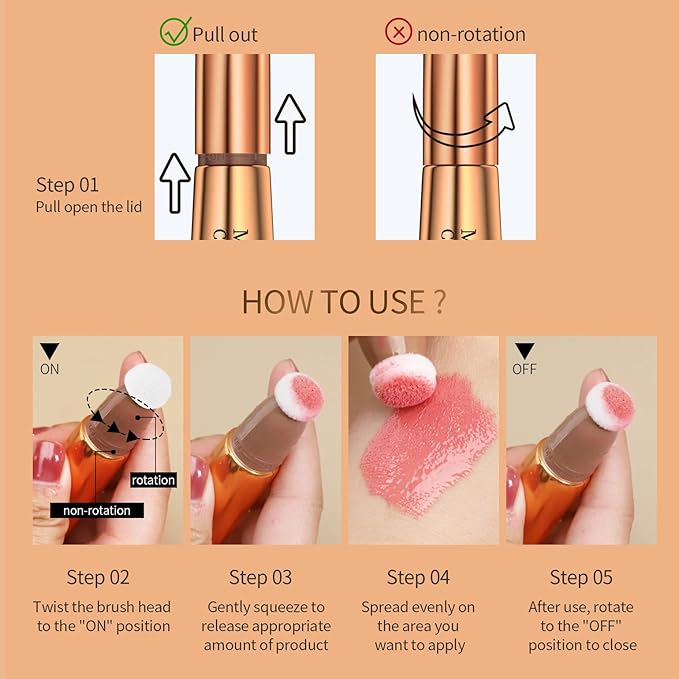 Pull out

non-rotation

Step 01
Pull open the lid

HOW TO USE ?

ON

rotation

non-rotation

OFF

Step 02
Twist the brush head to the "ON" position

Step 03
Gently squeeze to release appropriate amount of product

Step 04
Spread evenly on the area you want to apply

Step 05
After use, rotate to the "OFF" position to close